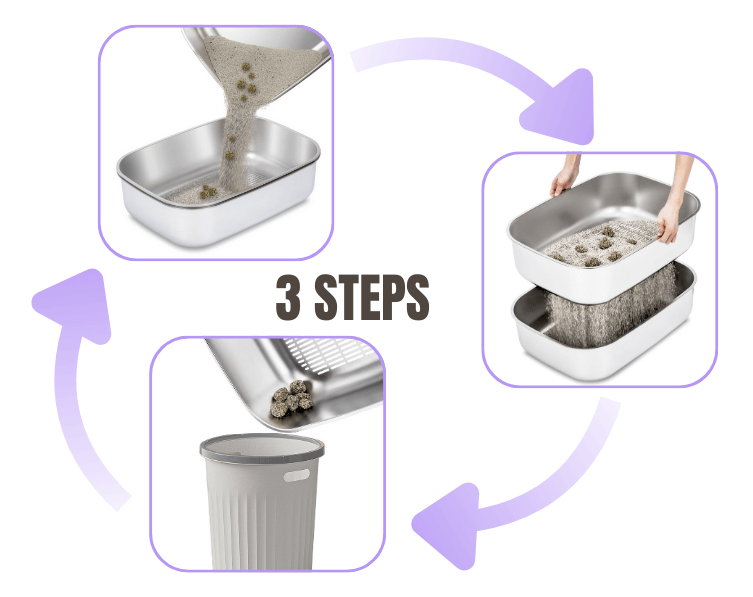 3 STEPS