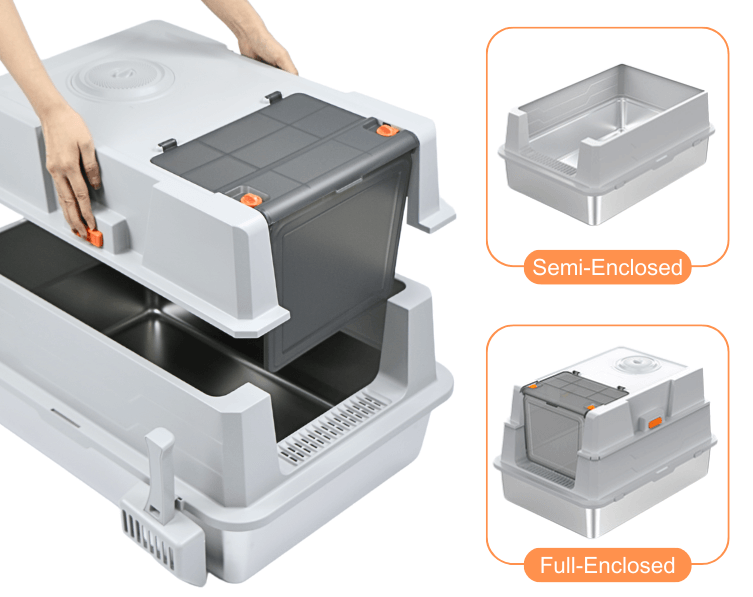 Semi-Enclosed

Full-Enclosed