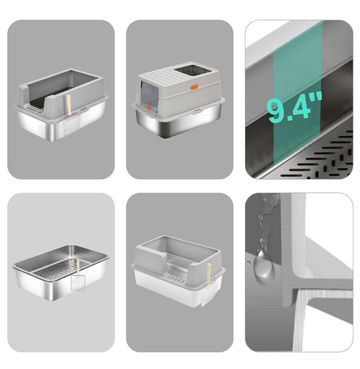 9.4"