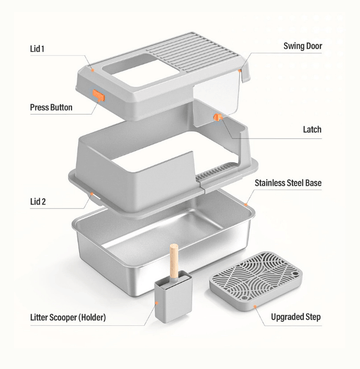 Lid 1

Swing Door

Press Button

Latch

Stainless Steel Base

Lid 2

Litter Scooper (Holder)

Upgraded Step